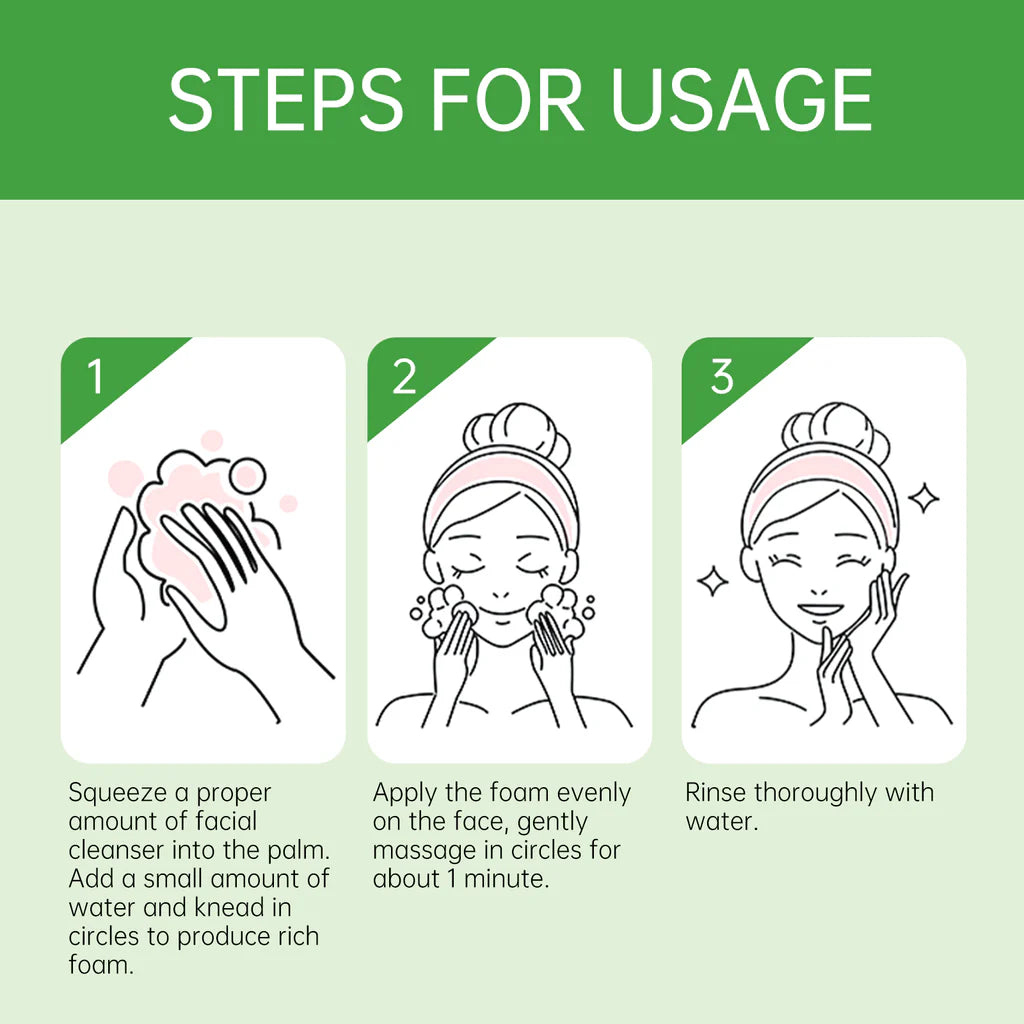 STEPS FOR USAGE

1

Squeeze a proper amount of facial cleanser into the palm. Add a small amount of water and knead in circles to produce rich foam.

2

Apply the foam evenly on the face, gently massage in circles for about 1 minute.

3

Rinse thoroughly with water.