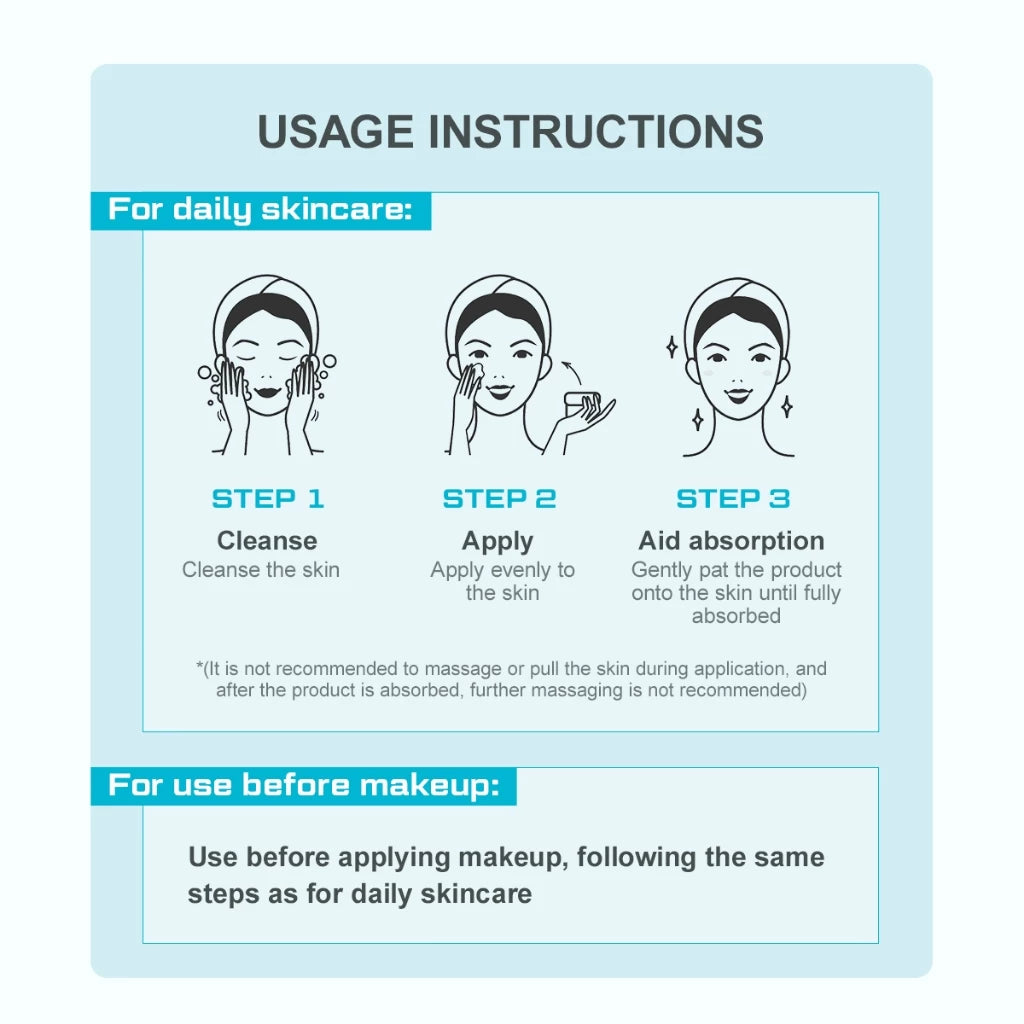 USAGE INSTRUCTIONS

For daily skincare:

STEP 1
Cleanse
Cleanse the skin

STEP 2
Apply
Apply evenly to the skin

STEP 3
Aid absorption
Gently pat the product onto the skin until fully absorbed

*(It is not recommended to massage or pull the skin during application, and after the product is absorbed, further massaging is not recommended)

For use before makeup:

Use before applying makeup, following the same steps as for daily skincare