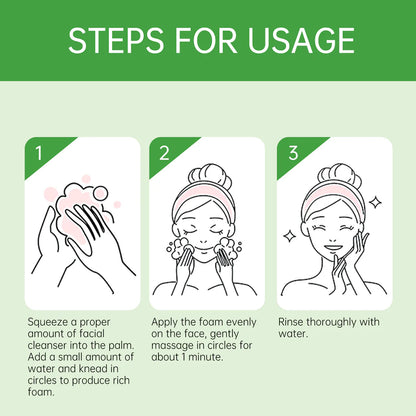 STEPS FOR USAGE

1

Squeeze a proper amount of facial cleanser into the palm. Add a small amount of water and knead in circles to produce rich foam.

2

Apply the foam evenly on the face, gently massage in circles for about 1 minute.

3

Rinse thoroughly with water.